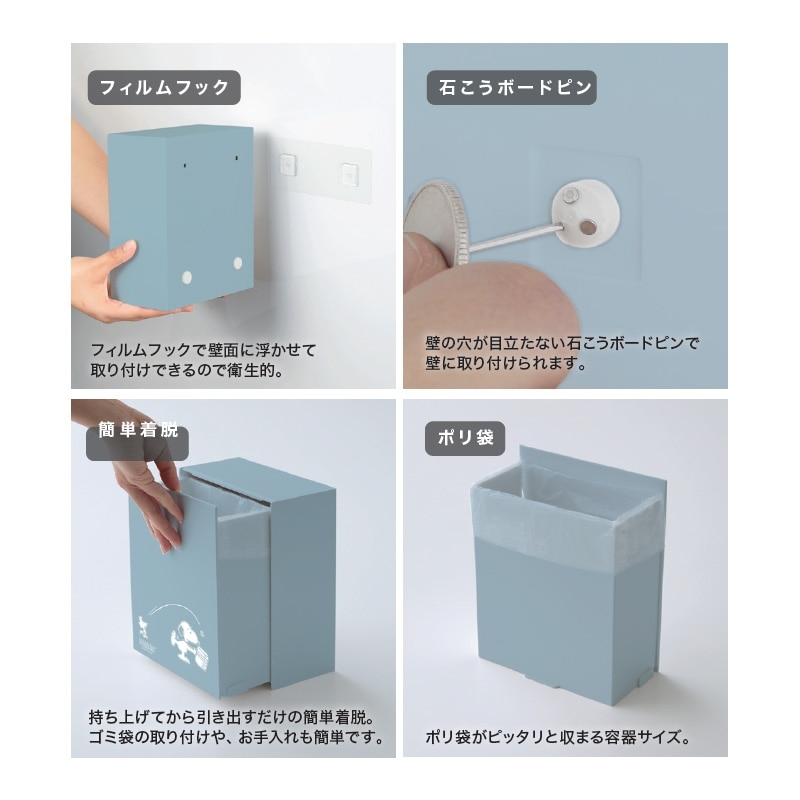 フィルムフック

フィルムフックで壁面に浮かせて取り付けできるので衛生的。

石こうボードピン

壁の穴が目立たない石こうボードピンで壁に取り付けられます。

簡単着脱

持ち上げてから引き出すだけの簡単着脱。ゴミ袋の取り付けや、お手入れも簡単です。

ポリ袋

ポリ袋がピッタリと収まる容器サイズ。