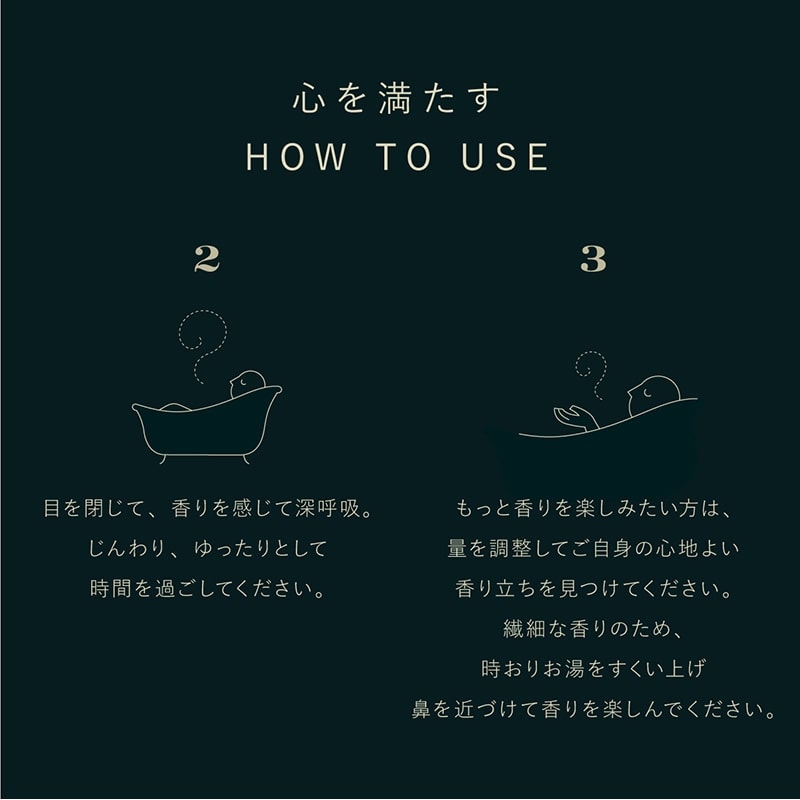 心を満たす
HOW TO USE

2

目を閉じて、香りを感じて深呼吸。
じんわり、ゆったりとして
時間を過ごしてください。

3

もっと香りを楽しみたい方は、
量を調整してご自身の心地よい
香り立ちを見つけてください。
繊細な香りのため、
時おりお湯をすくい上げ
鼻を近づけて香りを楽しんでください。