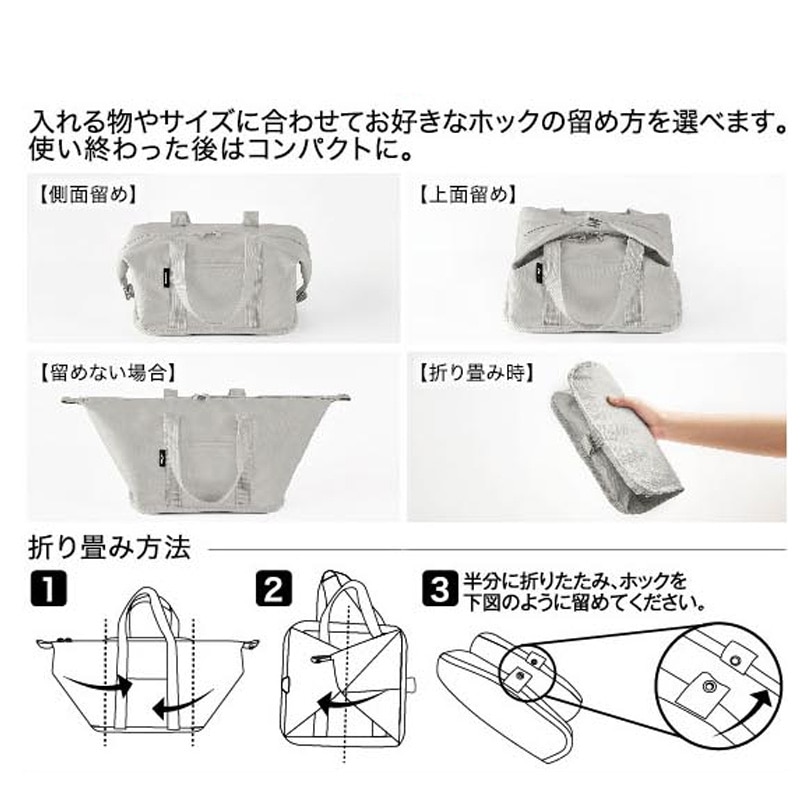 入れる物やサイズに合わせてお好きなホックの留め方を選べます。
使い終わった後はコンパクトに。

【側面留め】

【上面留め】

【留めない場合】

【折り畳み時】

折り畳み方法

1

2

3 半分に折りたたみ、ホックを下図のように留めてください。