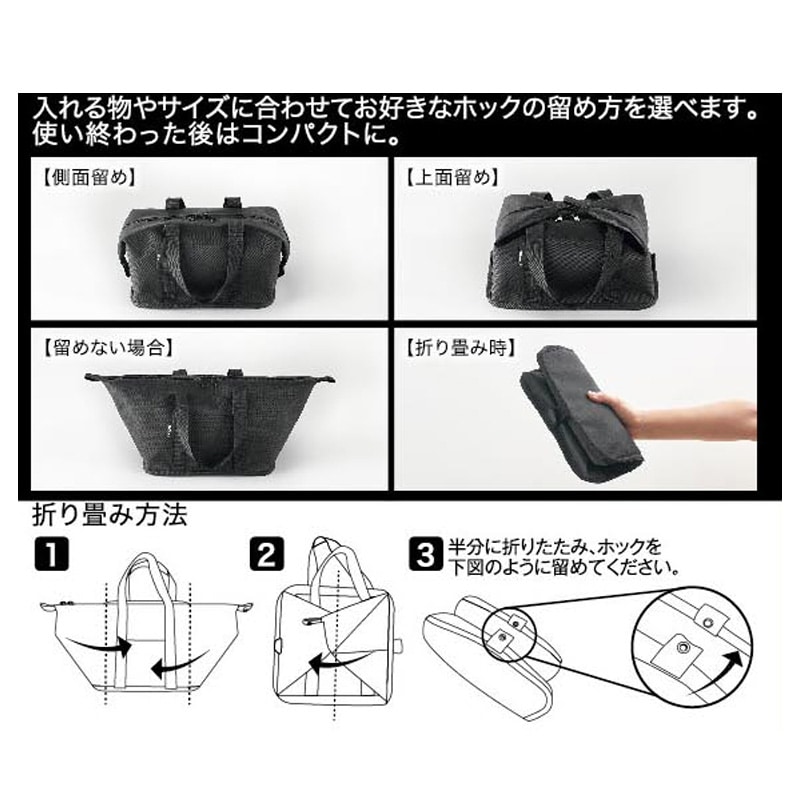 入れる物やサイズに合わせてお好きなホックの留め方を選べます。
使い終わった後はコンパクトに。

【側面留め】

【上面留め】

【留めない場合】

【折り畳み時】

折り畳み方法

1

2

3 半分に折りたたみ、ホックを下図のように留めてください。